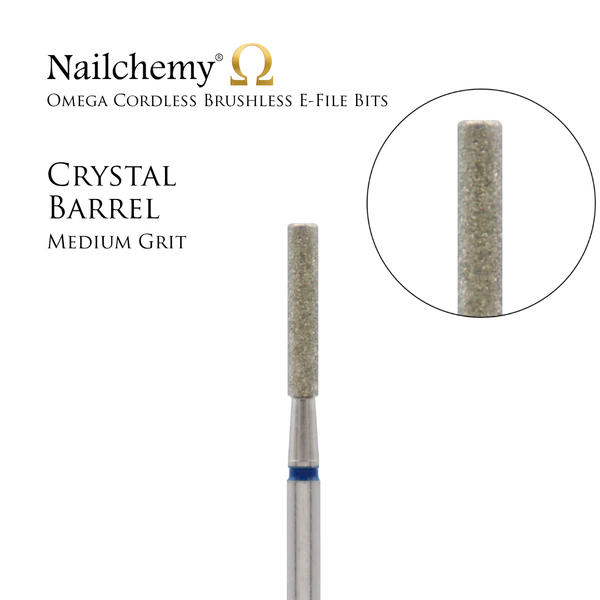 Nailchemy® Ω
Omega Cordless Brushless E-File Bits

Crystal Barrel
Medium Grit