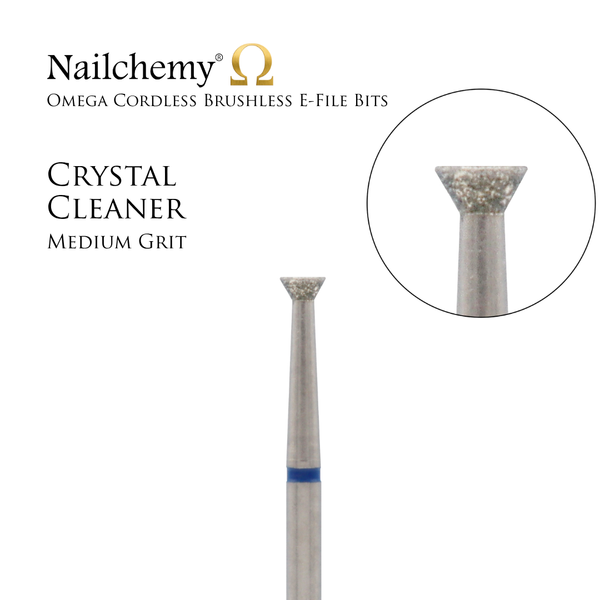 Nailchemy® Ω
Omega Cordless Brushless E-File Bits

Crystal Cleaner
Medium Grit