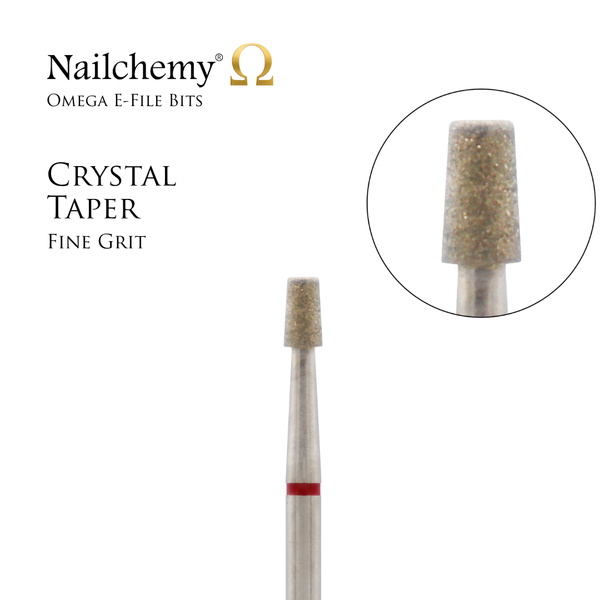 Nailchemy® Ω
OMEGA E-FILE BITS

CRYSTAL
TAPER
FINE GRIT