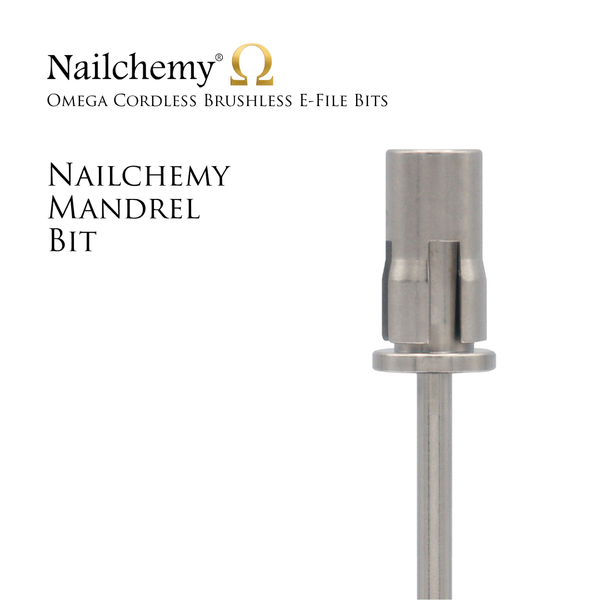 Nailchemy® Ω
Omega Cordless Brushless E-File Bits

Nailchemy
Mandrel
Bit