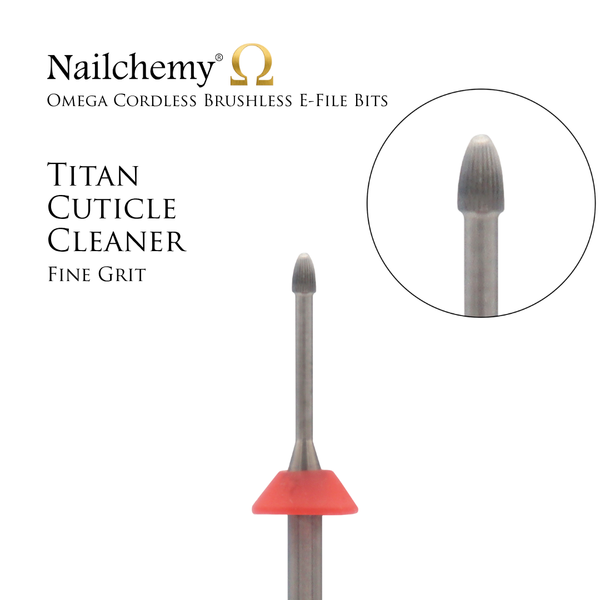 Nailchemy® Ω
Omega Cordless Brushless E-File Bits

Titan Cuticle Cleaner
Fine Grit