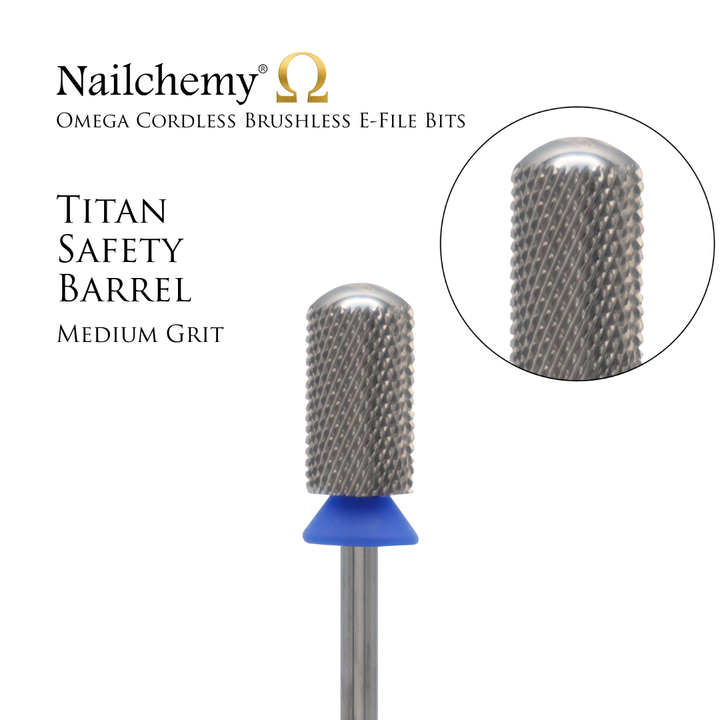 Nailchemy® Ω
Omega Cordless Brushless E-File Bits

Titan
Safety
Barrel
Medium Grit